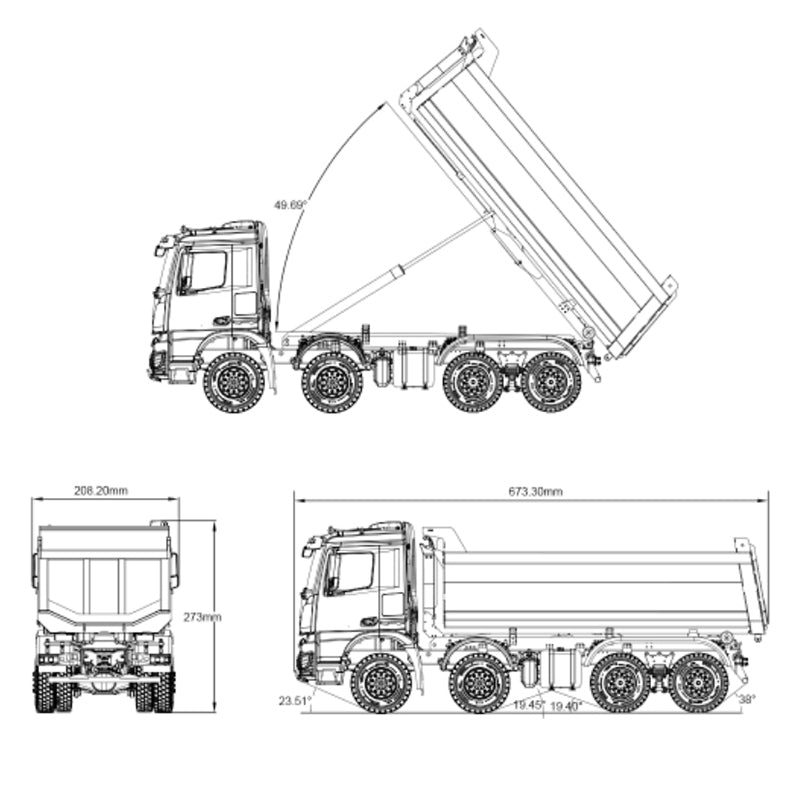 49.69°

208.20mm

273mm

673.30mm

23.51°

19.45°

19.40°

38°