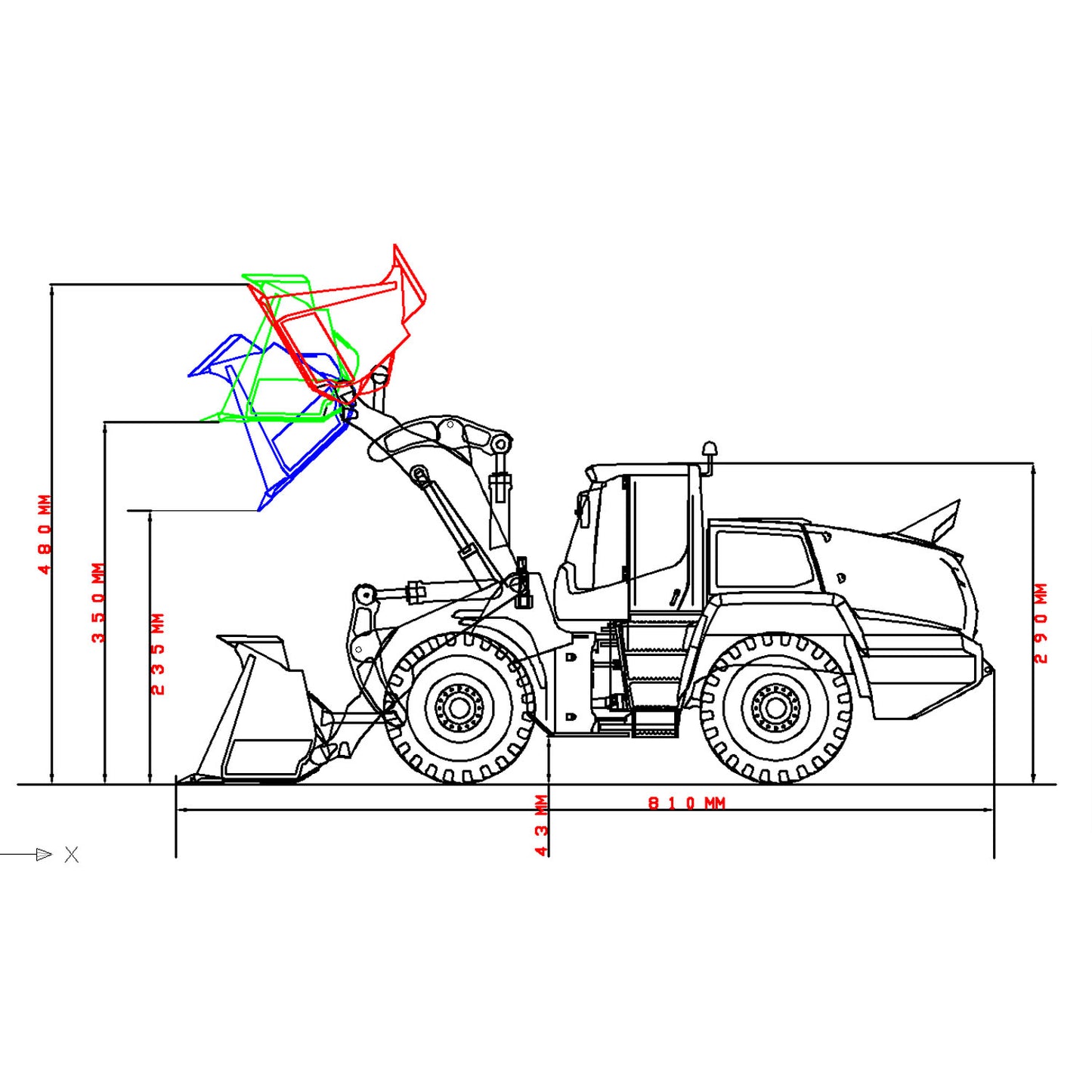 480 MM
350 MM
235 MM
290 MM
43 MM
810 MM
X