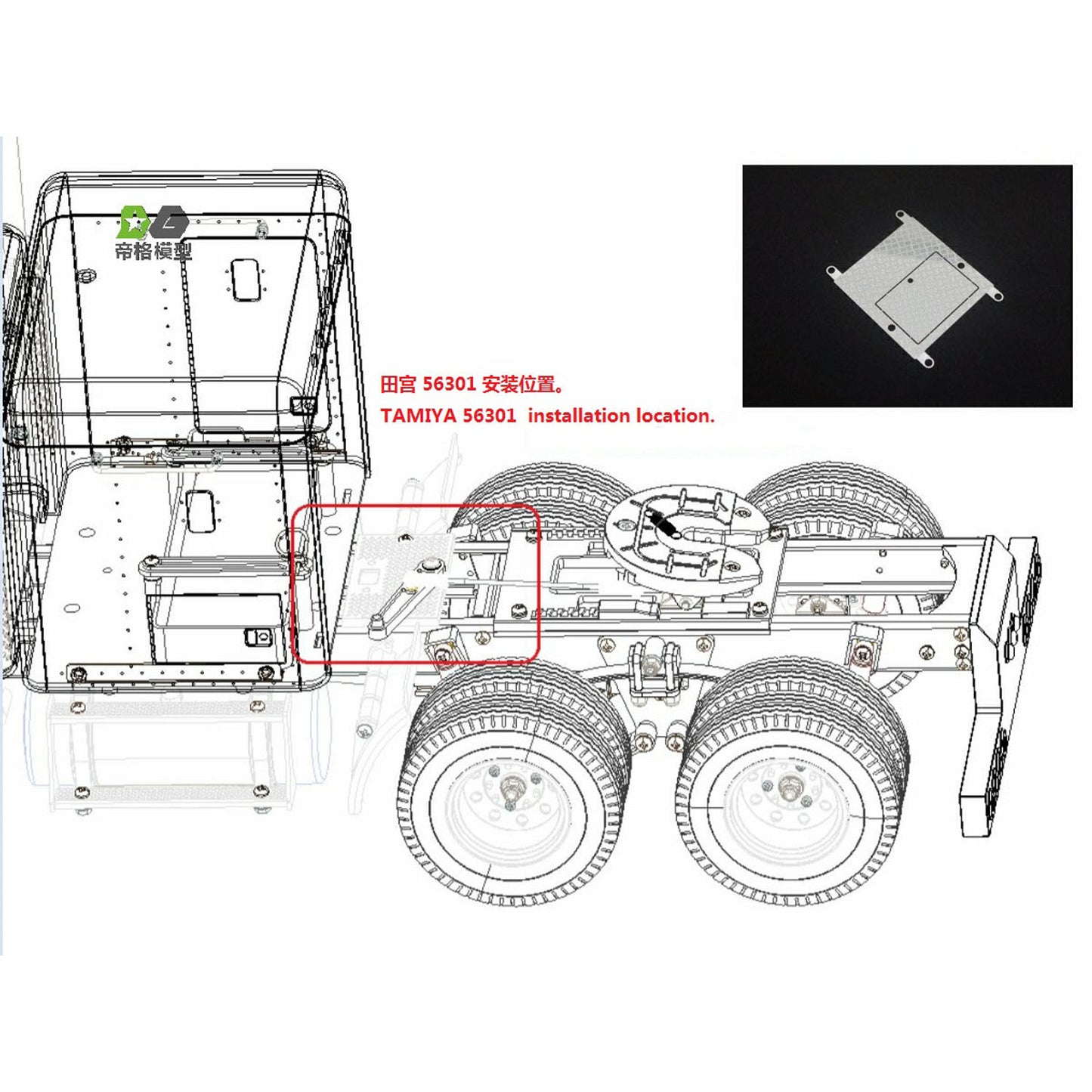 DG
帝格模型

田宫 56301 安装位置。
TAMIYA 56301 installation location.