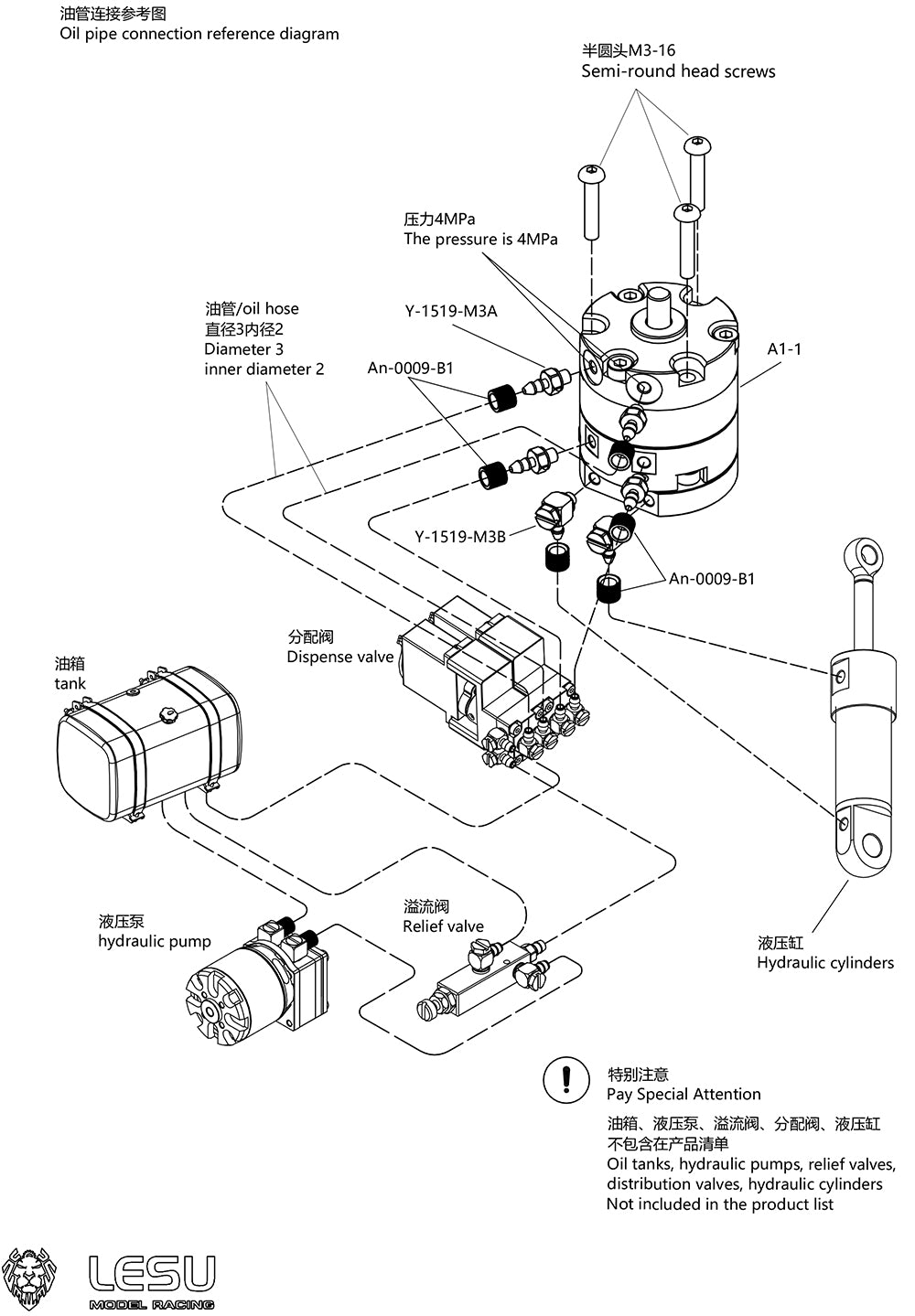 油管连接参考图
Oil pipe connection reference diagram

半圆头M3-16
Semi-round head screws

压力4MPa
The pressure is 4MPa

油管/oil hose
直径3内径2
Diameter 3
inner diameter 2

Y-1519-M3A

An-0009-B1

A1-1

Y-1519-M3B

An-0009-B1

分配阀
Dispense valve

油箱
tank

液压泵
hydraulic pump

溢流阀
Relief valve

液压缸
Hydraulic cylinders

!

特别注意
Pay Special Attention

油箱、液压泵、溢流阀、分配阀、液压缸
不包含在产品清单
Oil tanks, hydraulic pumps, relief valves,
distribution valves, hydraulic cylinders
Not included in the product list

LESU
MODEL RACING