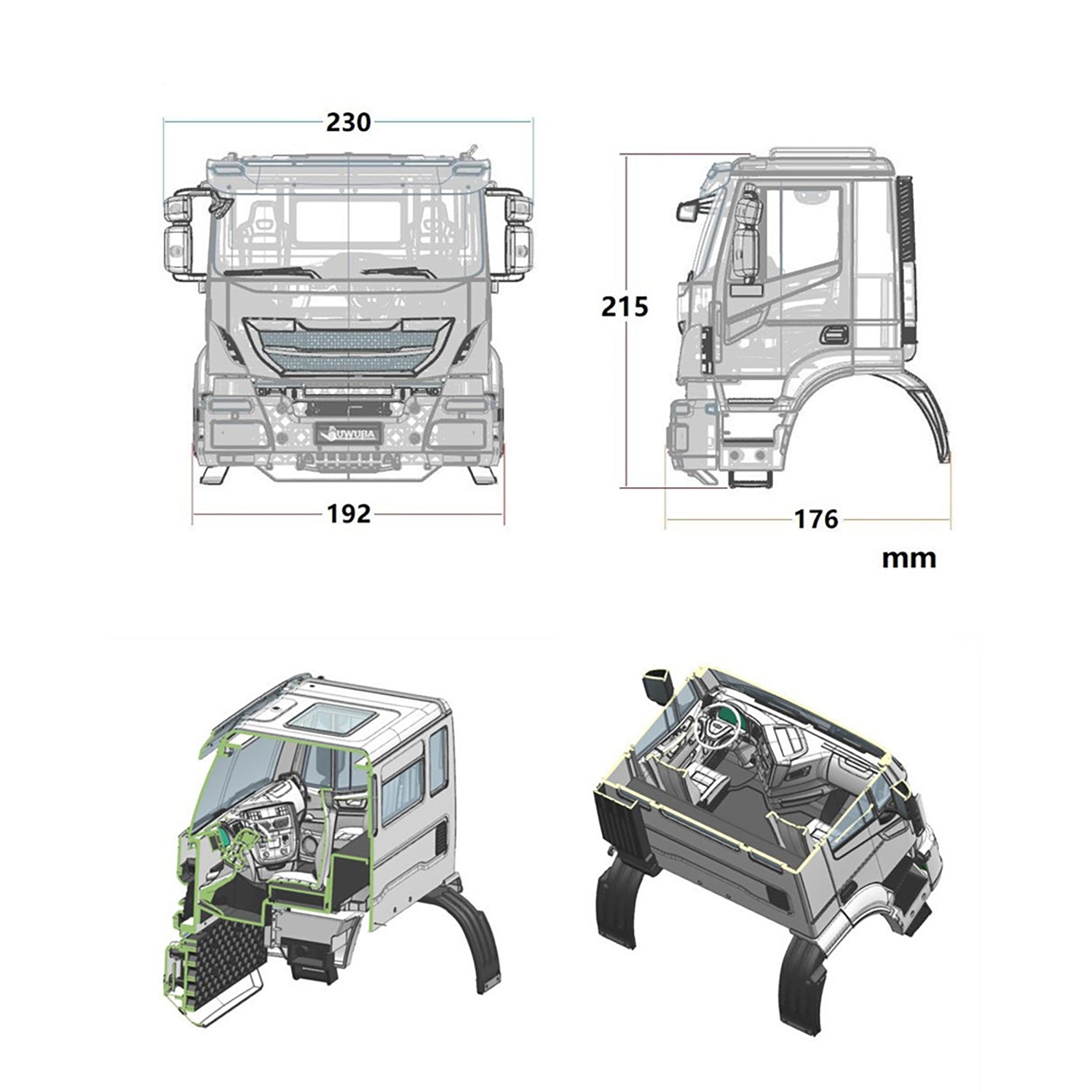 230

UWUBA

192

215

176

mm