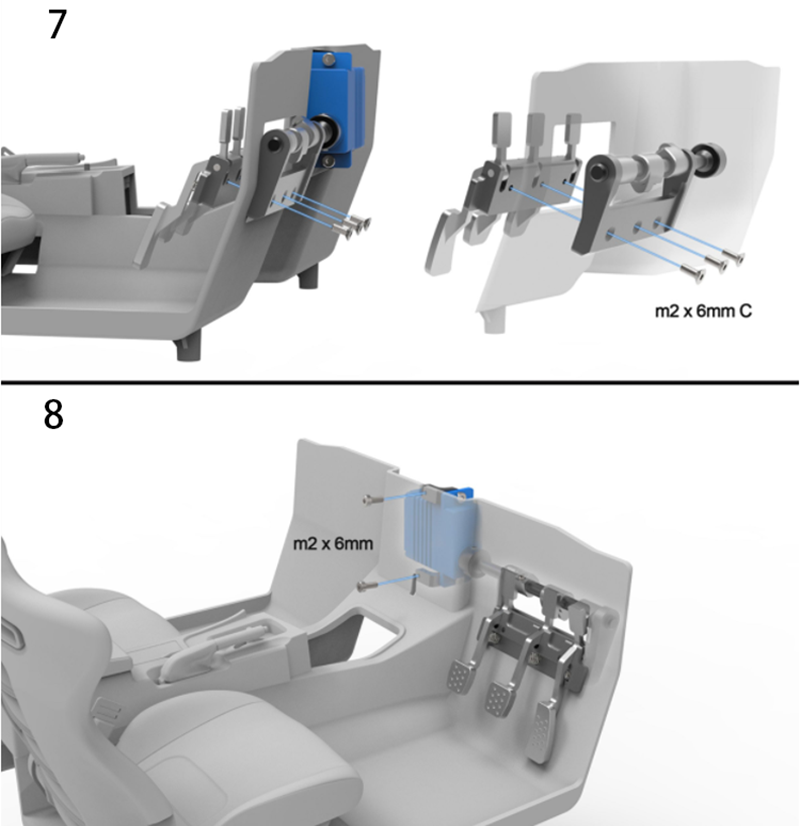 7

m2 x 6mm C

8

m2 x 6mm