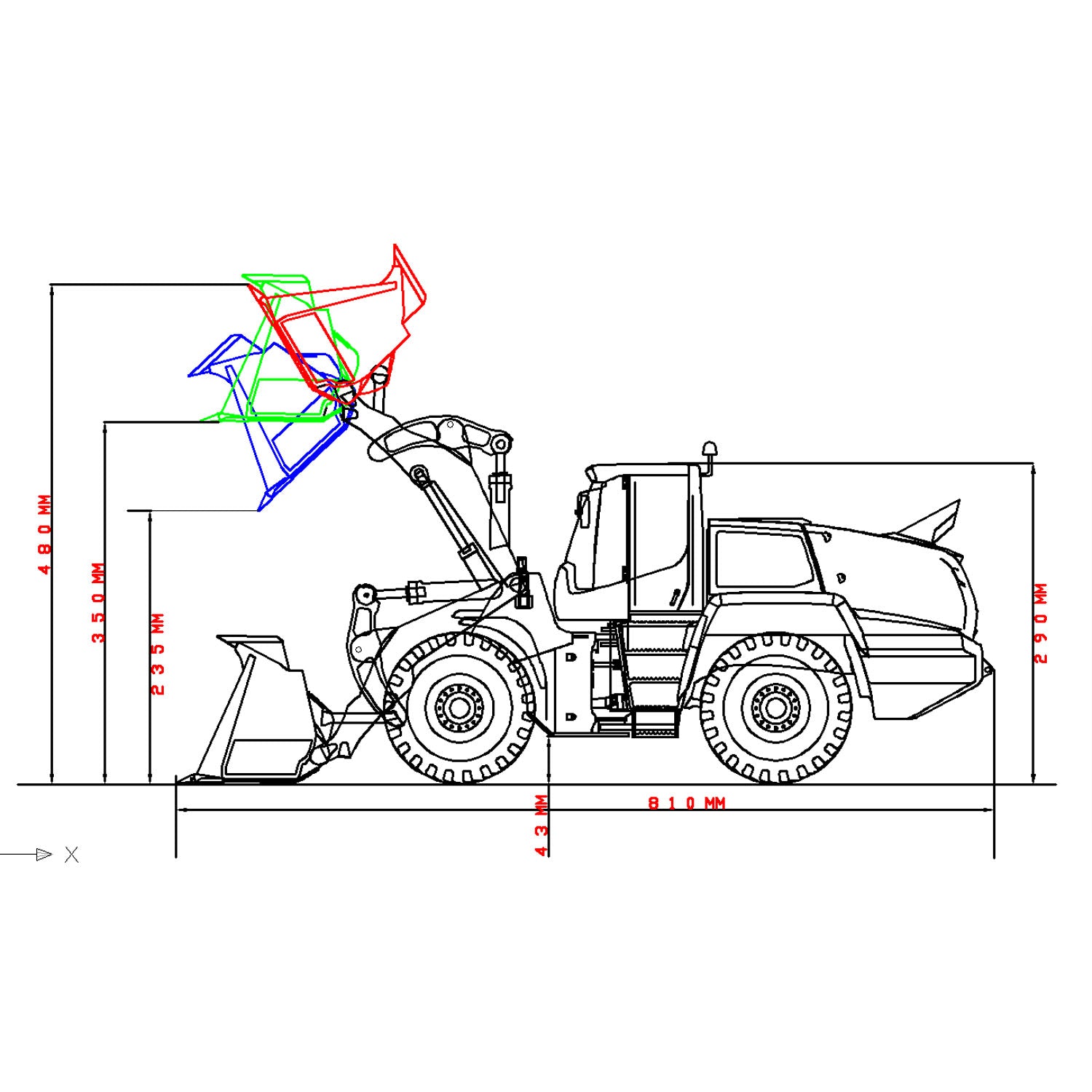 480 MM

350 MM

235 MM

290 MM

43 MM

810 MM

X